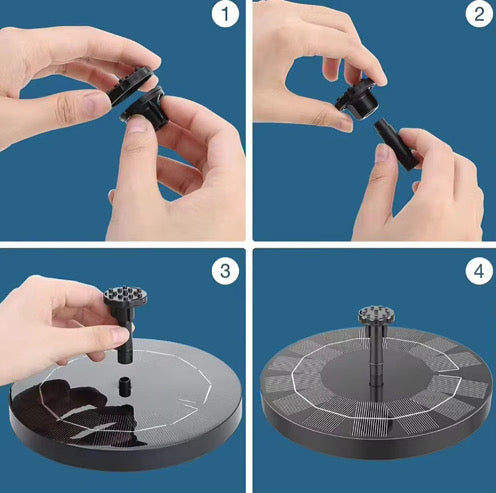 1

2

3

4